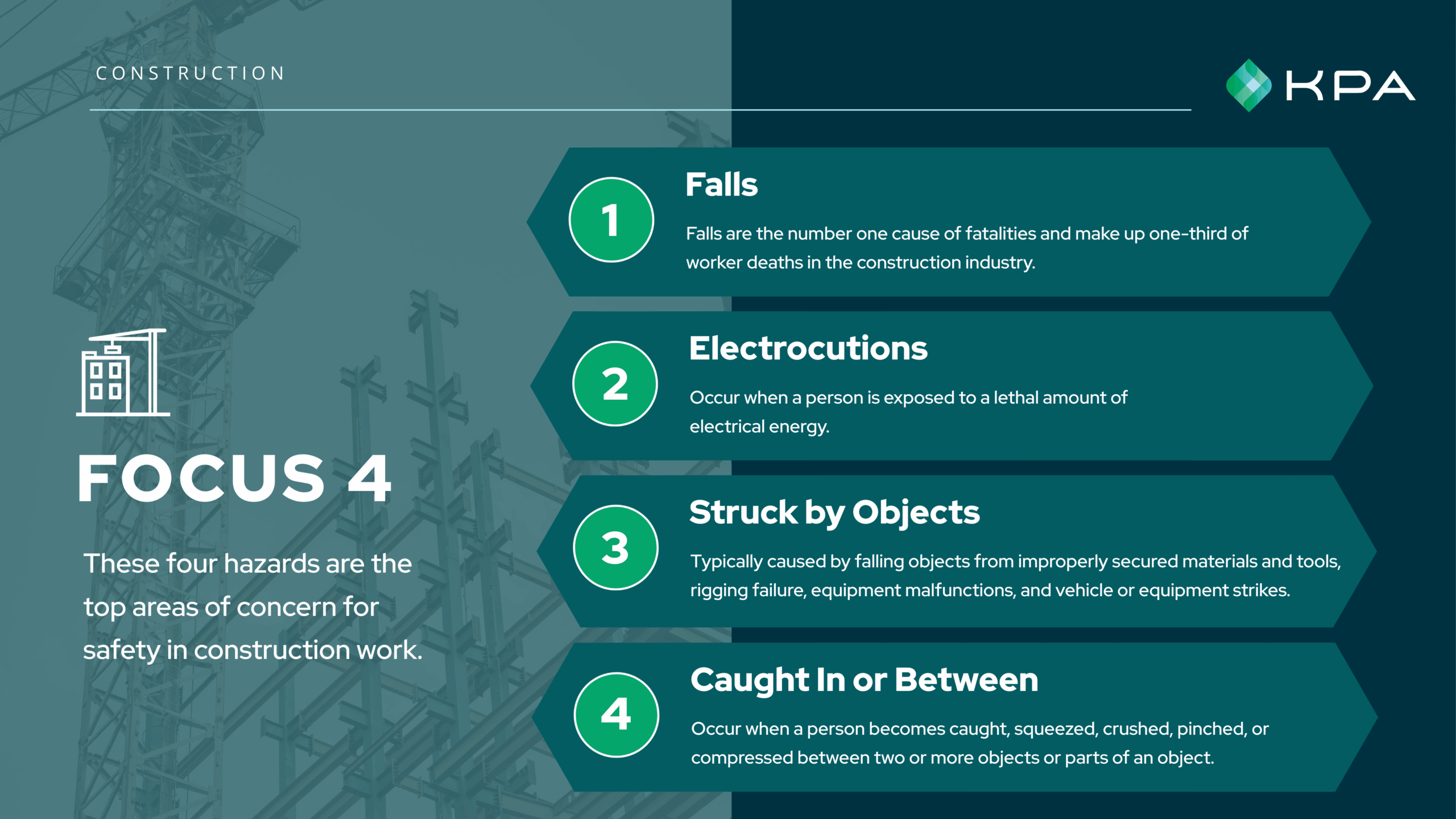 CONSTRUCTION

KPA

FOCUS 4

These four hazards are the top areas of concern for safety in construction work.

1

Falls

Falls are the number one cause of fatalities and make up one-third of worker deaths in the construction industry.

2

Electrocutions

Occur when a person is exposed to a lethal amount of electrical energy.

3

Struck by Objects

Typically caused by falling objects from improperly secured materials and tools, rigging failure, equipment malfunctions, and vehicle or equipment strikes.

4

Caught In or Between

Occur when a person becomes caught, squeezed, crushed, pinched, or compressed between two or more objects or parts of an object.